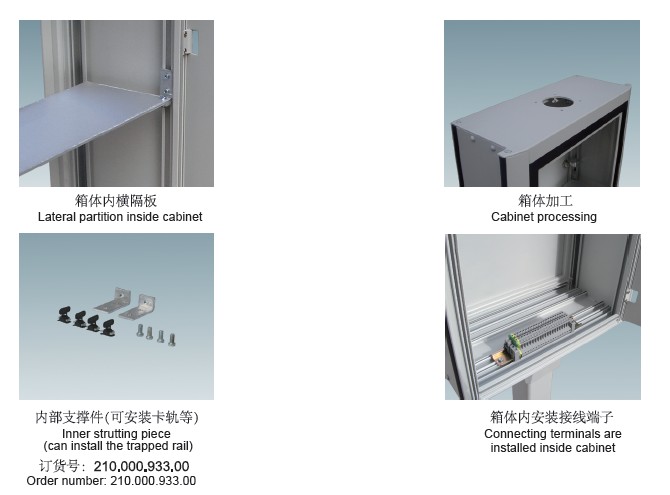 箱体内横隔板
Lateral partition inside cabinet

箱体加工
Cabinet processing

内部支撑件(可安装卡轨等)
Inner strutting piece
(can install the trapped rail)
订货号：210.000.933.00
Order number: 210.000.933.00

箱体内安装接线端子
Connecting terminals are installed inside cabinet