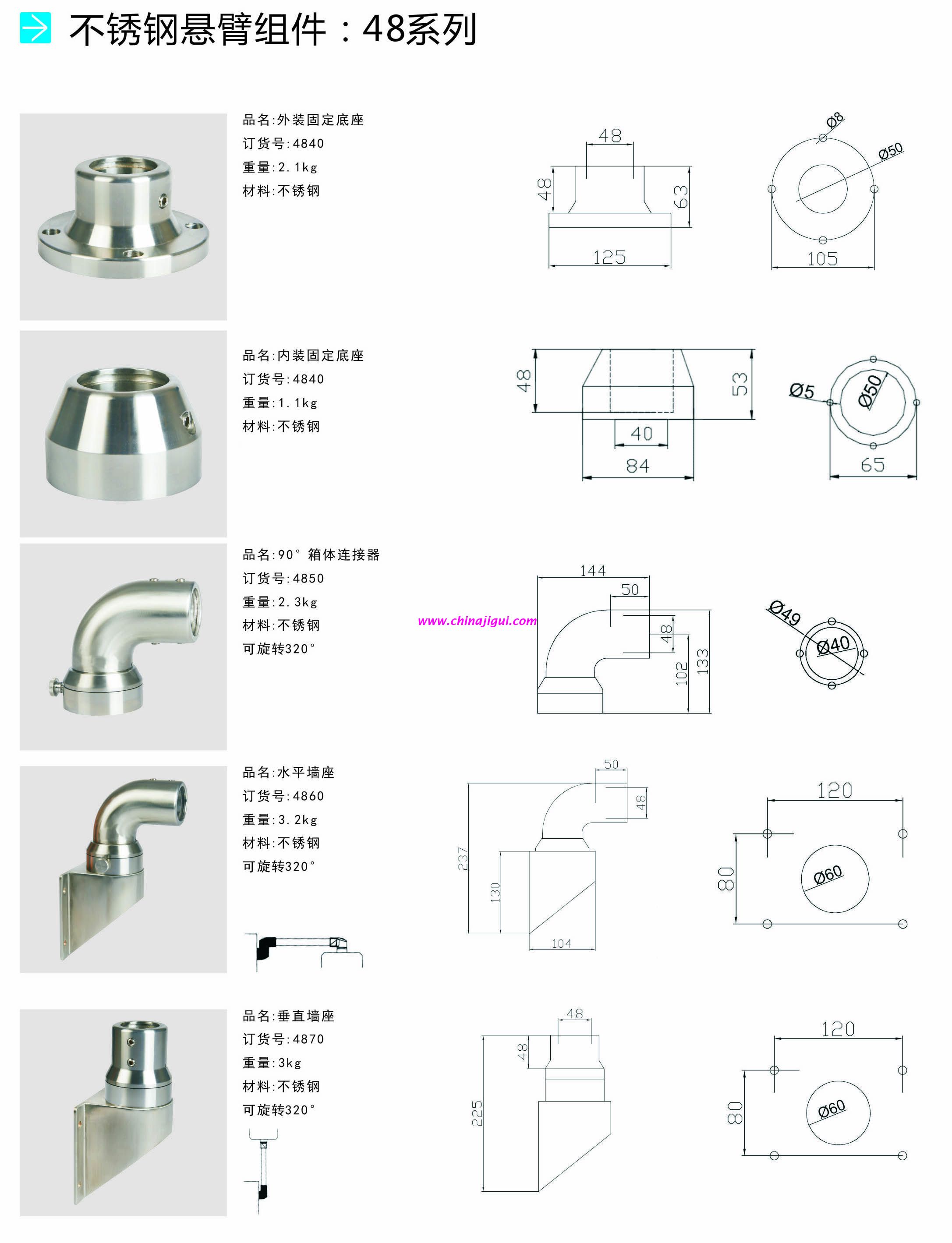 不锈钢悬臂组件：48系列

品名:外装固定底座
订货号:4840
重量:2.1kg
材料:不锈钢

48
48
63
125
Ø8
Ø50
105

品名:内装固定底座
订货号:4840
重量:1.1kg
材料:不锈钢

48
53
40
84
Ø5
Ø50
65

品名:90° 箱体连接器
订货号:4850
重量:2.3kg
材料:不锈钢
可旋转320°

www.chinajigui.com

144
50
48
102
133
Ø49
Ø40

品名:水平墙座
订货号:4860
重量:3.2kg
材料:不锈钢
可旋转320°

50
48
237
130
104
120
80
Ø60

品名:垂直墙座
订货号:4870
重量:3kg
材料:不锈钢
可旋转320°

48
48
225
120
80
Ø60